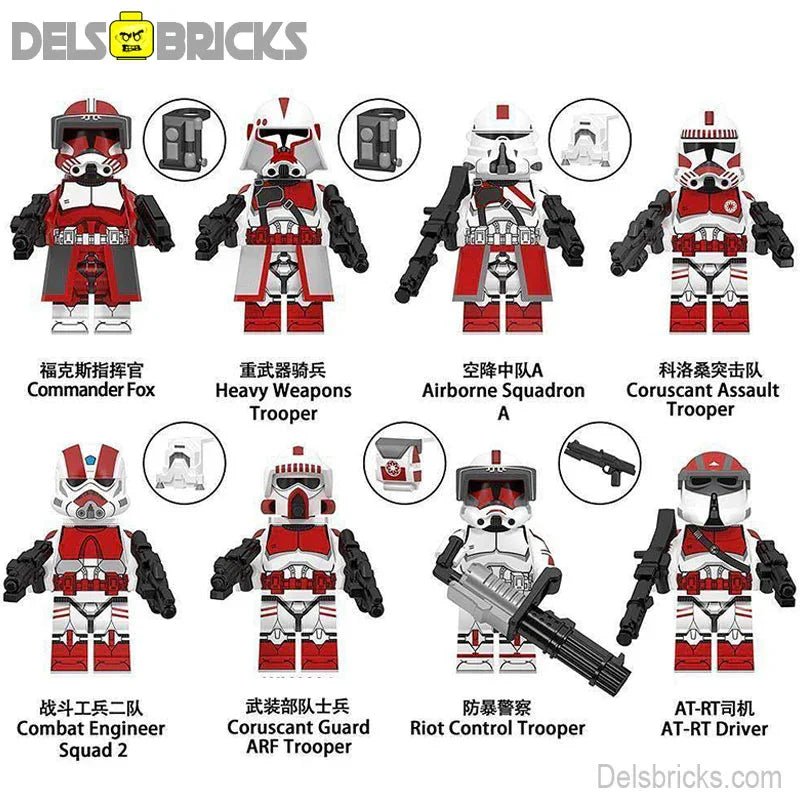 DELS BRICKS

福克斯指挥官
Commander Fox

重武器骑兵
Heavy Weapons Trooper

空降中队A
Airborne Squadron A

科洛桑突击队
Coruscant Assault Trooper

战斗工兵二队
Combat Engineer Squad 2

武装部队士兵
Coruscant Guard ARF Trooper

防暴警察
Riot Control Trooper

AT-RT司机
AT-RT Driver

Delsbricks.com